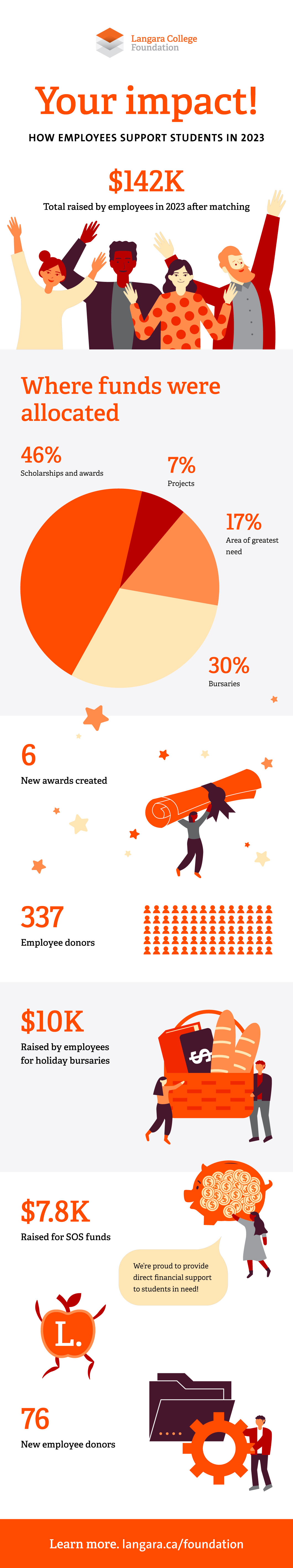 Langara College Foundation

Your impact!

HOW EMPLOYEES SUPPORT STUDENTS IN 2023

$142K

Total raised by employees in 2023 after matching

Where funds were allocated

46%
Scholarships and awards

7%
Projects

17%
Area of greatest need

30%
Bursaries

6
New awards created

337
Employee donors

$10K
Raised by employees for holiday bursaries

$

$7.8K
Raised for SOS funds

We're proud to provide direct financial support to students in need!

L.

76
New employee donors

Learn more. langara.ca/foundation